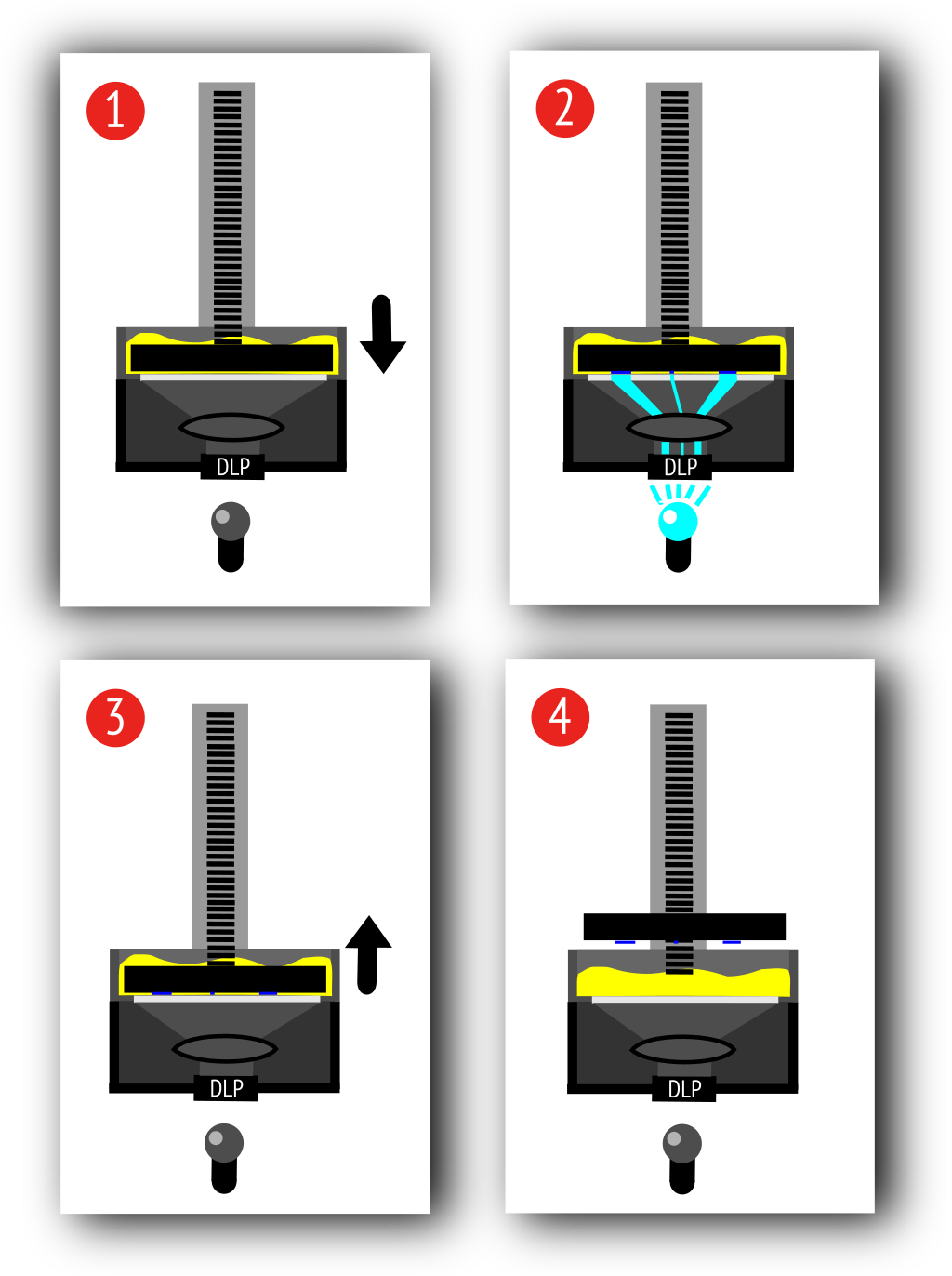 1

DLP

2

DLP

3

DLP

4

DLP